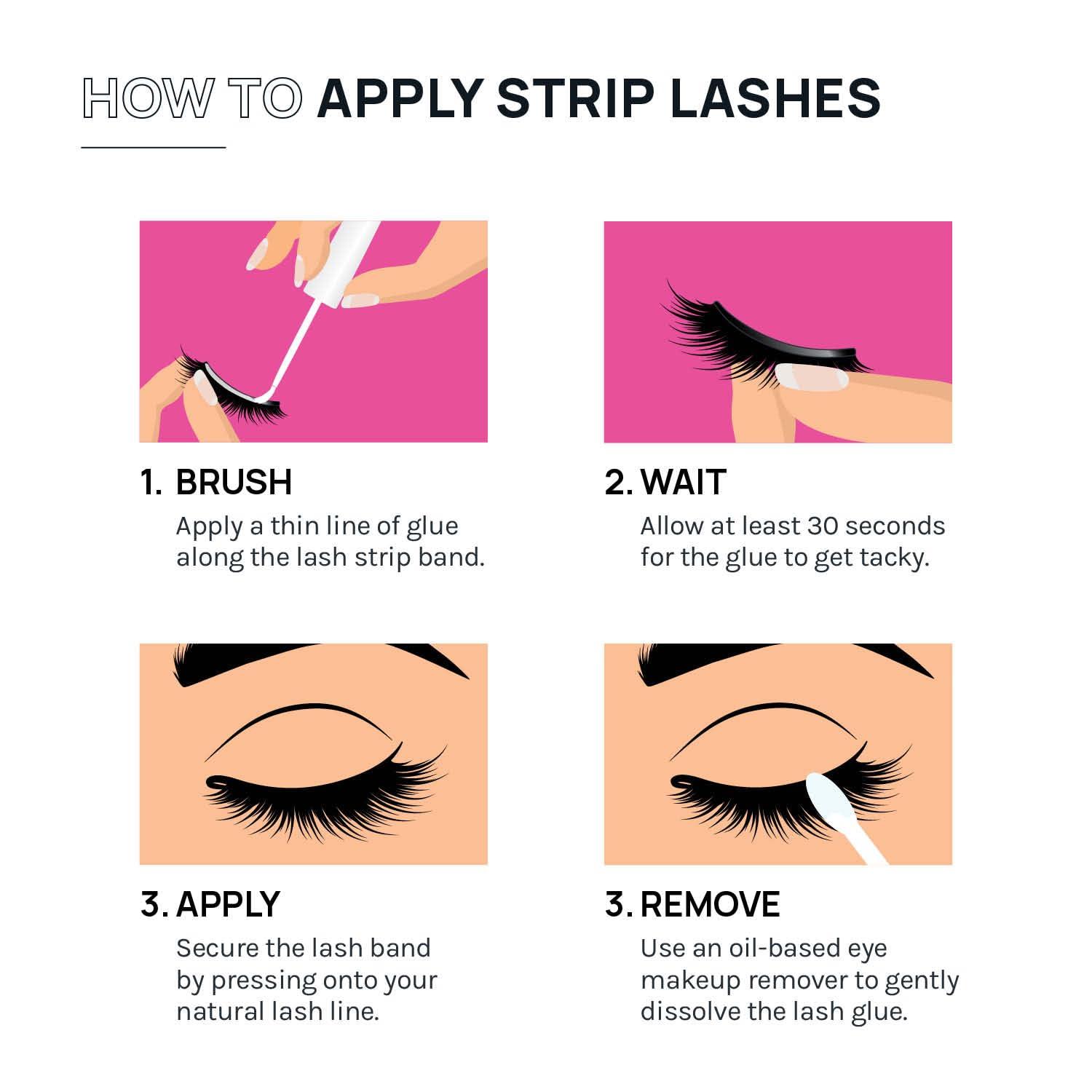 HOW TO APPLY STRIP LASHES

1. BRUSH
Apply a thin line of glue along the lash strip band.

2. WAIT
Allow at least 30 seconds for the glue to get tacky.

3. APPLY
Secure the lash band by pressing onto your natural lash line.

3. REMOVE
Use an oil-based eye makeup remover to gently dissolve the lash glue.